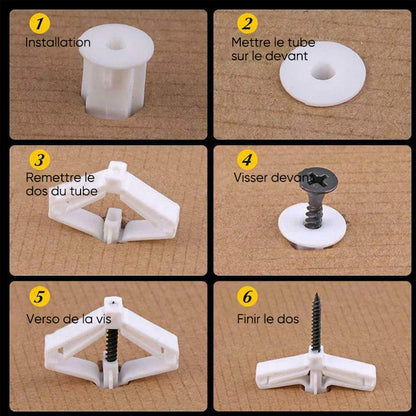 1
Installation

2
Mettre le tube sur le devant

3
Remettre le dos du tube

4
Visser devant

5
Verso de la vis

6
Finir le dos