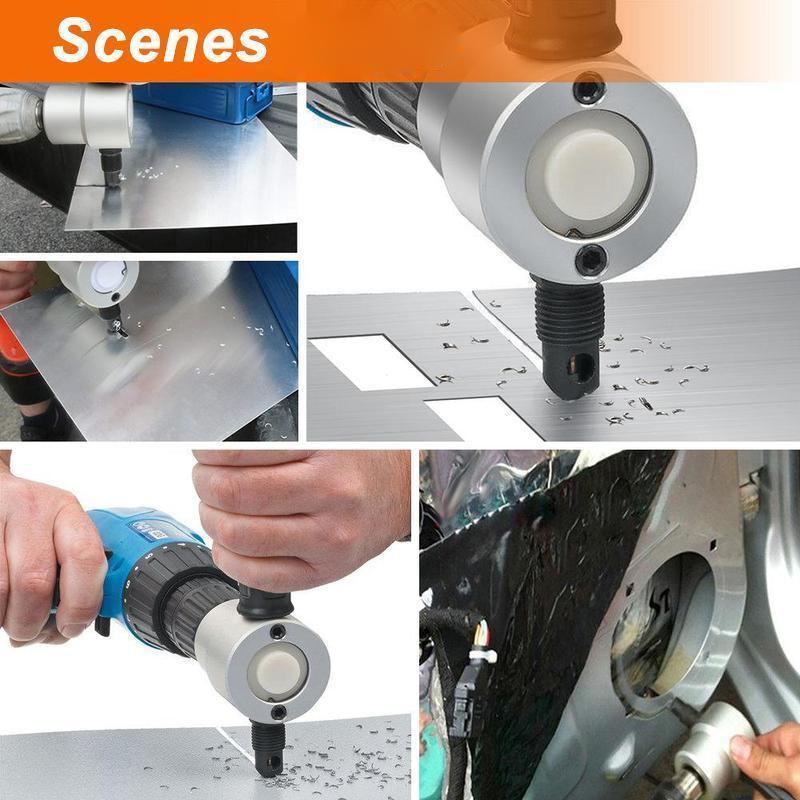 Scenes