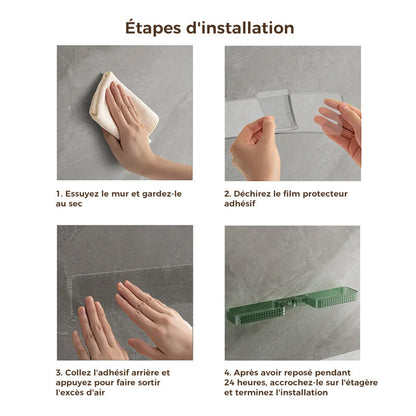 Étapes d'installation

1. Essuyez le mur et gardez-le au sec

2. Déchirez le film protecteur adhésif

3. Collez l'adhésif arrière et appuyez pour faire sortir l'excès d'air

4. Après avoir reposé pendant 24 heures, accrochez-le sur l'étagère et terminez l'installation