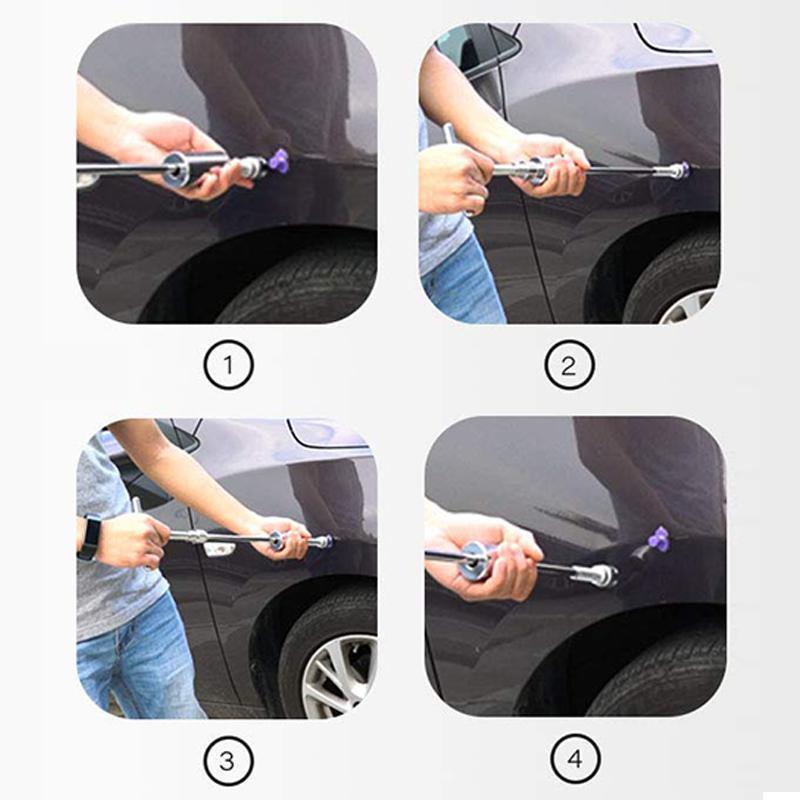 1

2

3

4