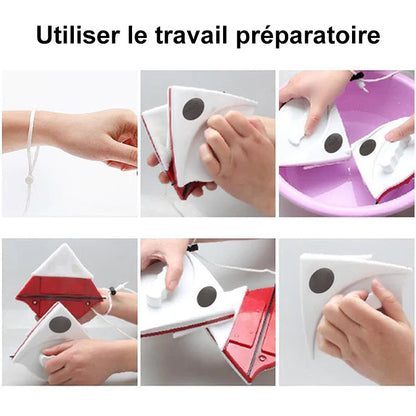 Utiliser le travail préparatoire