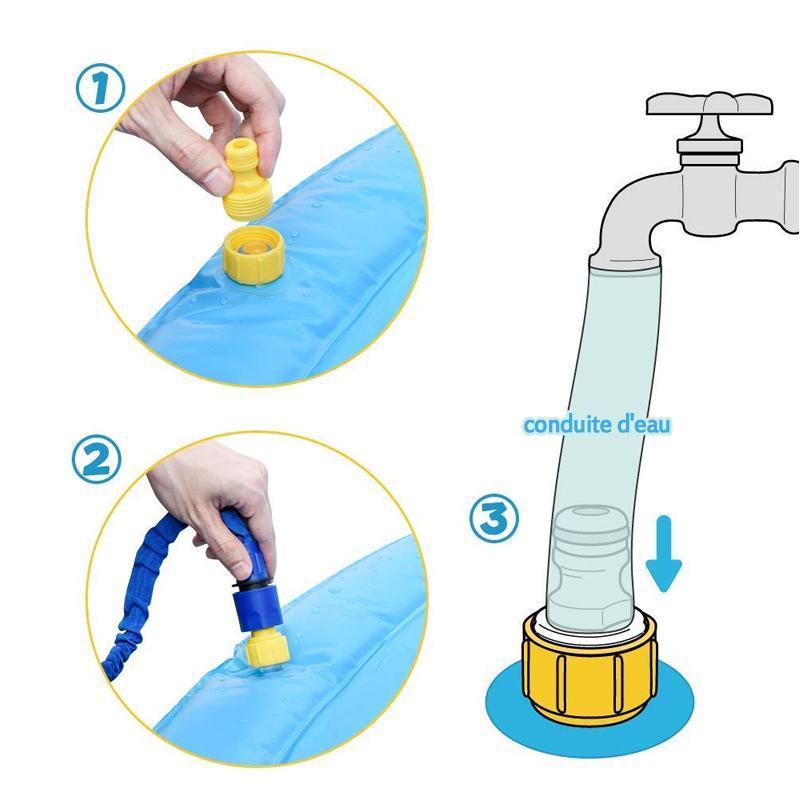 1

2

conduite d'eau

3