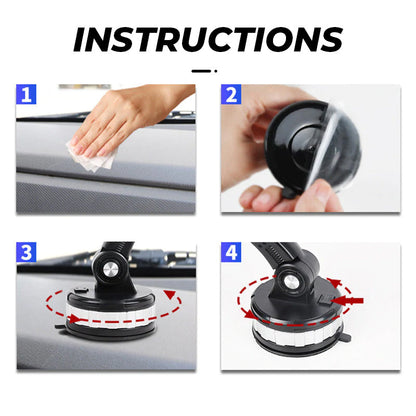 INSTRUCTIONS

1

2

3

4