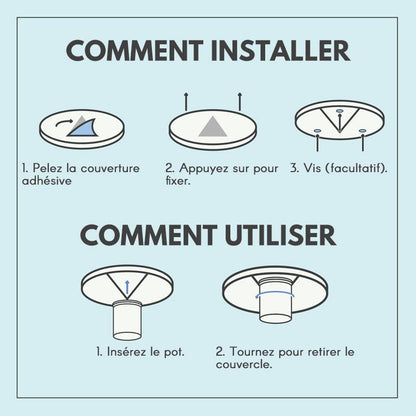 COMMENT INSTALLER

1. Pelez la couverture adhésive

2. Appuyez sur pour fixer.

3. Vis (facultatif).

COMMENT UTILISER

1. Insérez le pot.

2. Tournez pour retirer le couvercle.