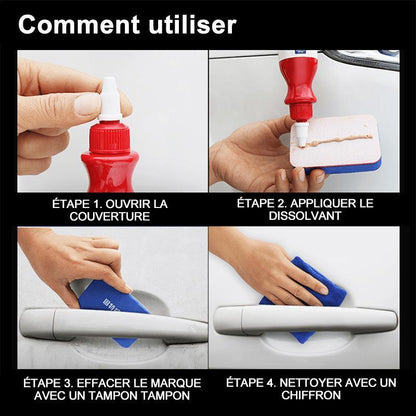 Comment utiliser

ÉTAPE 1. OUVRIR LA COUVERTURE

ÉTAPE 2. APPLIQUER LE DISSOLVANT

ÉTAPE 3. EFFACER LE MARQUE AVEC UN TAMPON TAMPON

ÉTAPE 4. NETTOYER AVEC UN CHIFFRON